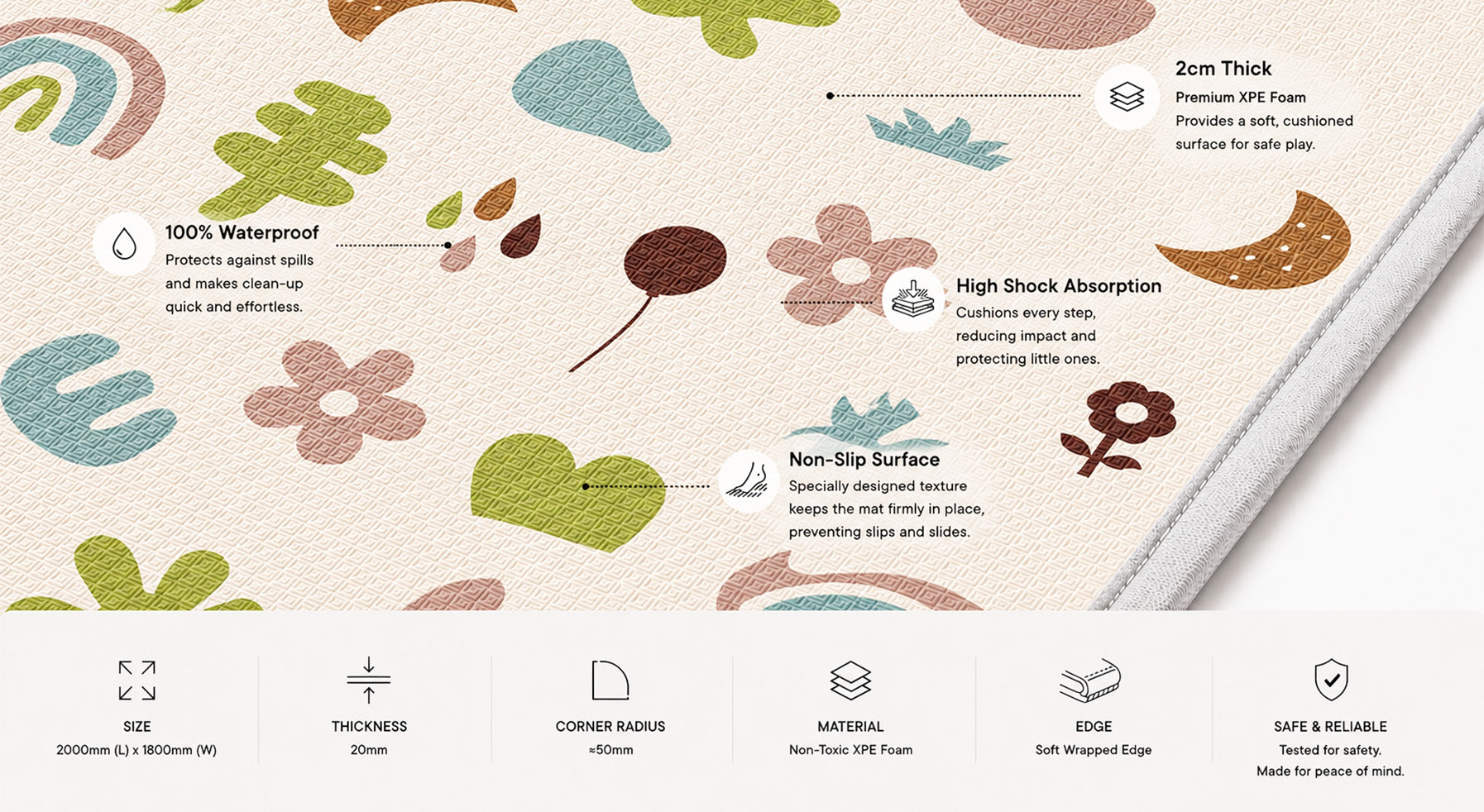 2cm Thick
Premium XPE Foam
Provides a soft, cushioned surface for safe play.

100% Waterproof
Protects against spills and makes clean-up quick and effortless.

High Shock Absorption
Cushions every step, reducing impact and protecting little ones.

Non-Slip Surface
Specially designed texture keeps the mat firmly in place, preventing slips and slides.

SIZE
2000mm (L) x 1800mm (W)

THICKNESS
20mm

CORNER RADIUS
≈50mm

MATERIAL
Non-Toxic XPE Foam

EDGE
Soft Wrapped Edge

SAFE & RELIABLE
Tested for safety.
Made for peace of mind.